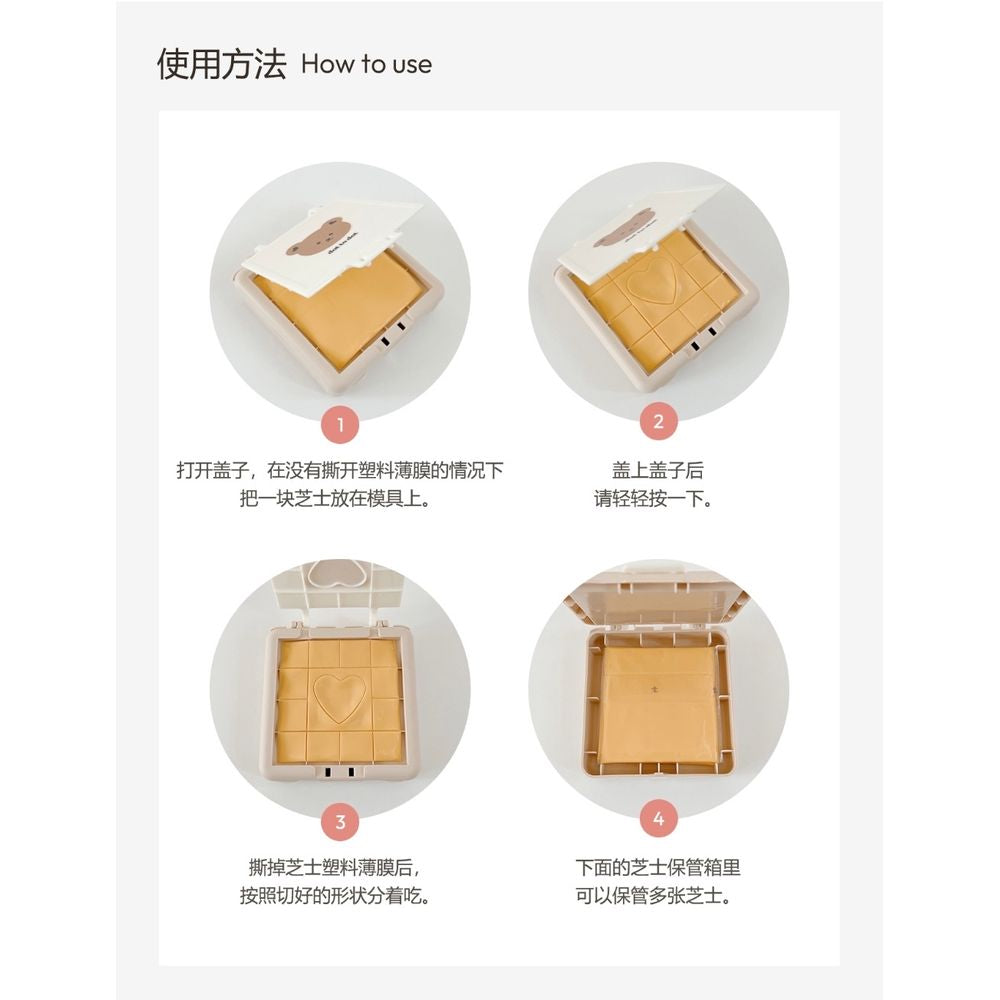 使用方法 How to use

1

打开盖子，在没有撕开塑料薄膜的情况下把一块芝士放在模具上。

2

盖上盖子后
请轻轻按一下。

3

撕掉芝士塑料薄膜后，
按照切好的形状分着吃。

4

下面的芝士保管箱里
可以保管多张芝士。